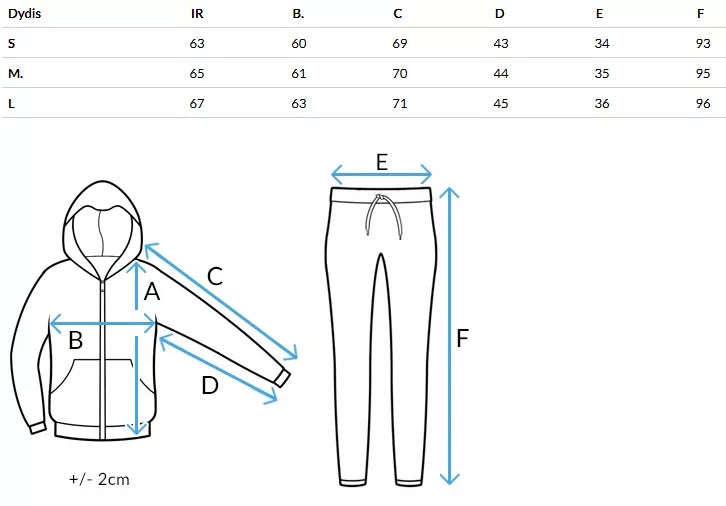 | Dydis | IR | B. | C | D | E | F |
|---|---|---|---|---|---|---|
| S | 63 | 60 | 69 | 43 | 34 | 93 |
| M. | 65 | 61 | 70 | 44 | 35 | 95 |
| L | 67 | 63 | 71 | 45 | 36 | 96 |

E
C
A
B
D
F

+/- 2cm