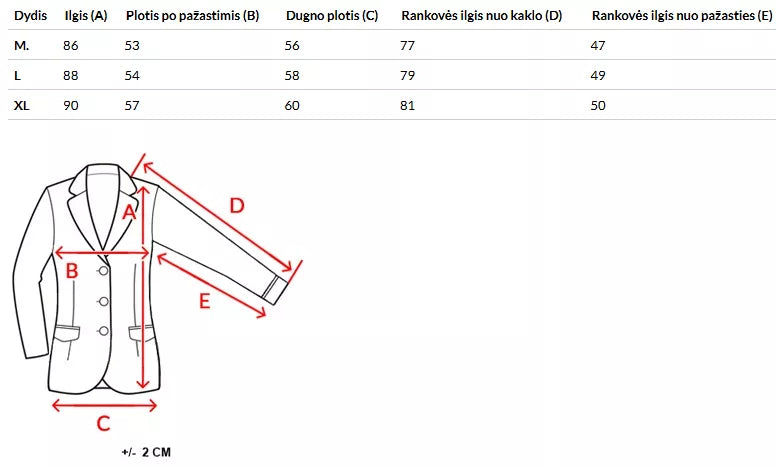 | Dydis | Ilgis (A) | Plotis po pažastimis (B) | Dugno plotis (C) | Rankovės ilgis nuo kaklo (D) | Rankovės ilgis nuo pažasties (E) |
|---|---|---|---|---|---|
| M. | 86 | 53 | 56 | 77 | 47 |
| L | 88 | 54 | 58 | 79 | 49 |
| XL | 90 | 57 | 60 | 81 | 50 |

A
D
B
E
C

+/- 2 CM